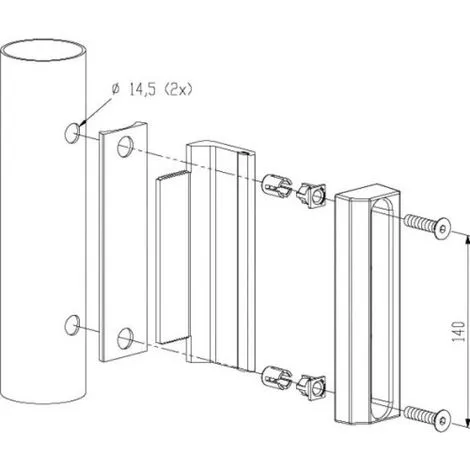 ø 14,5 (2x)

140